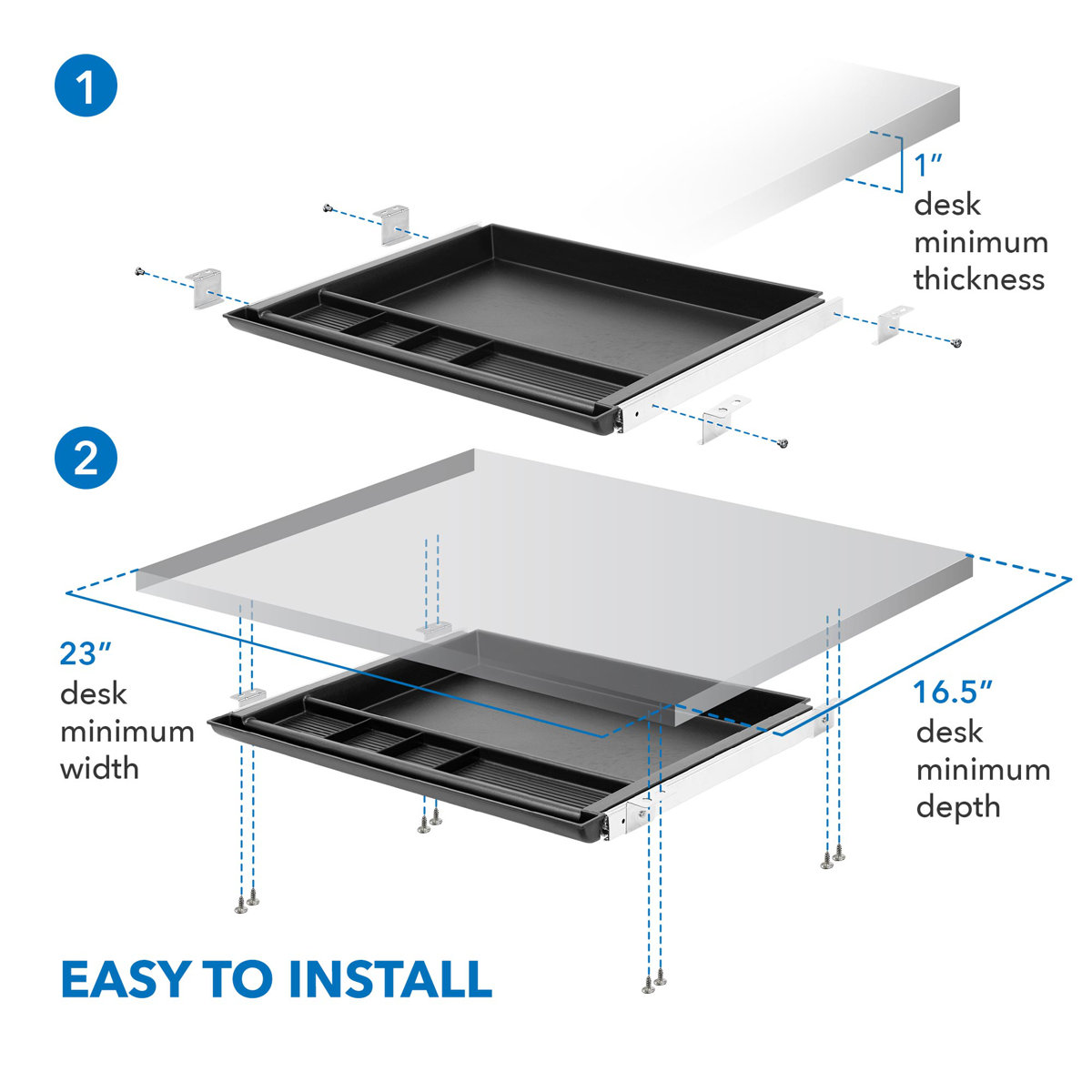 1

1″
desk
minimum
thickness

2

23″
desk
minimum
width

16.5″
desk
minimum
depth

EASY TO INSTALL