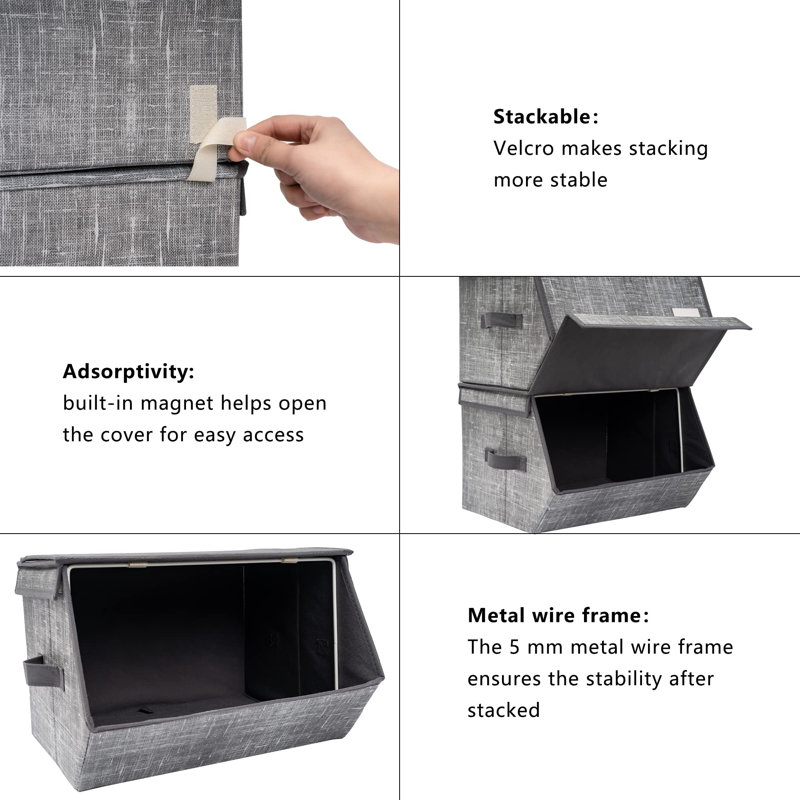 Stackable:
Velcro makes stacking more stable

Adsorptivity:
built-in magnet helps open the cover for easy access

Metal wire frame:
The 5 mm metal wire frame ensures the stability after stacked