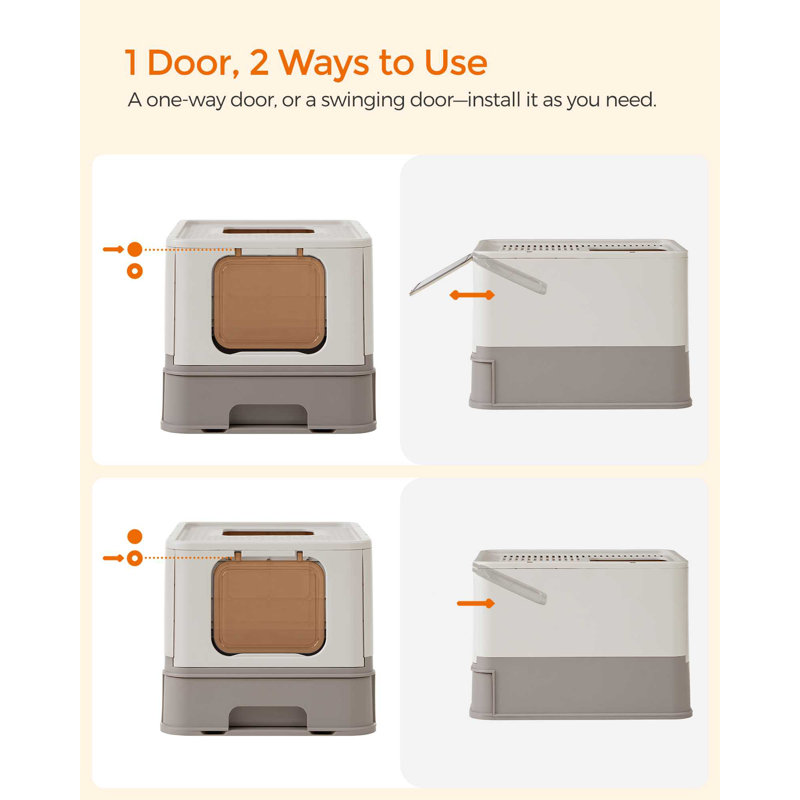 1 Door, 2 Ways to Use

A one-way door, or a swinging door—install it as you need.