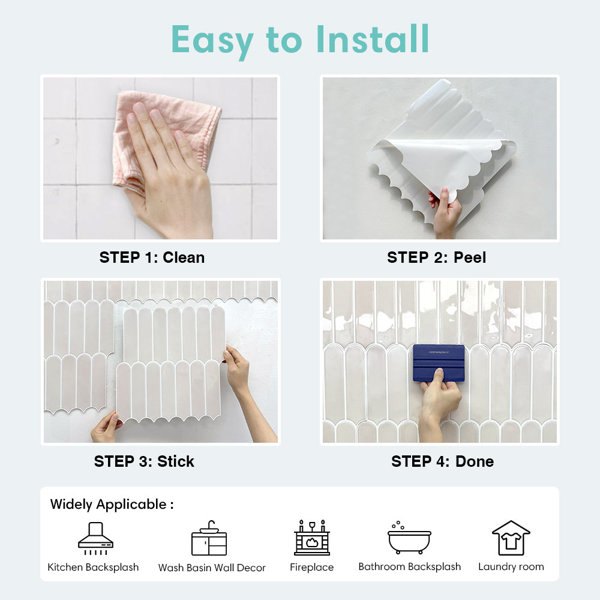 Easy to Install

STEP 1: Clean

STEP 2: Peel

STEP 3: Stick

STEP 4: Done

Widely Applicable :

Kitchen Backsplash

Wash Basin Wall Decor

Fireplace

Bathroom Backsplash

Laundry room