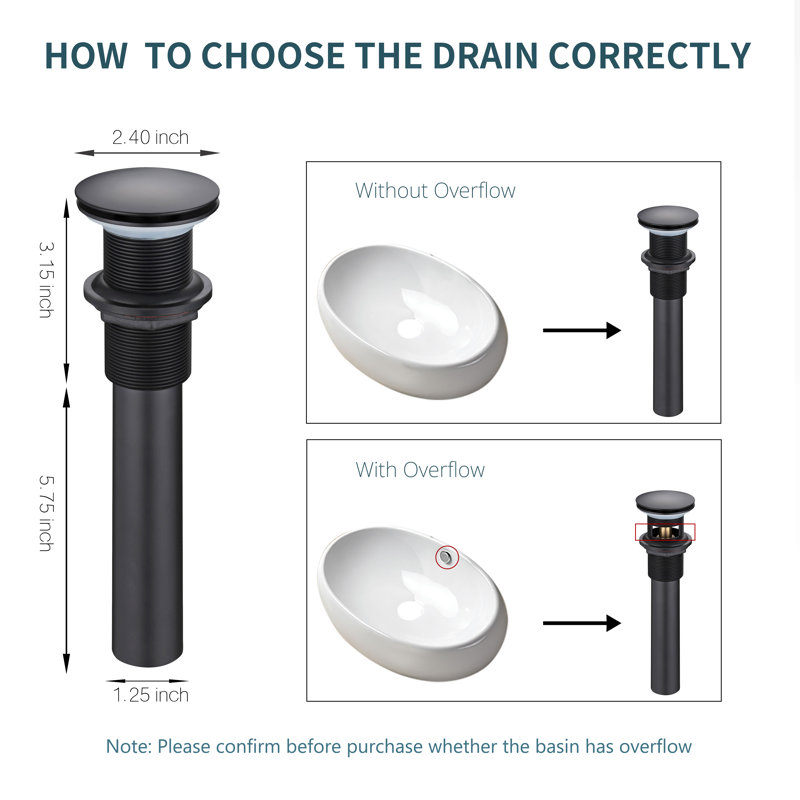 HOW TO CHOOSE THE DRAIN CORRECTLY

2.40 inch

3.15 inch

5.75 inch

1.25 inch

Without Overflow

With Overflow

Note: Please confirm before purchase whether the basin has overflow