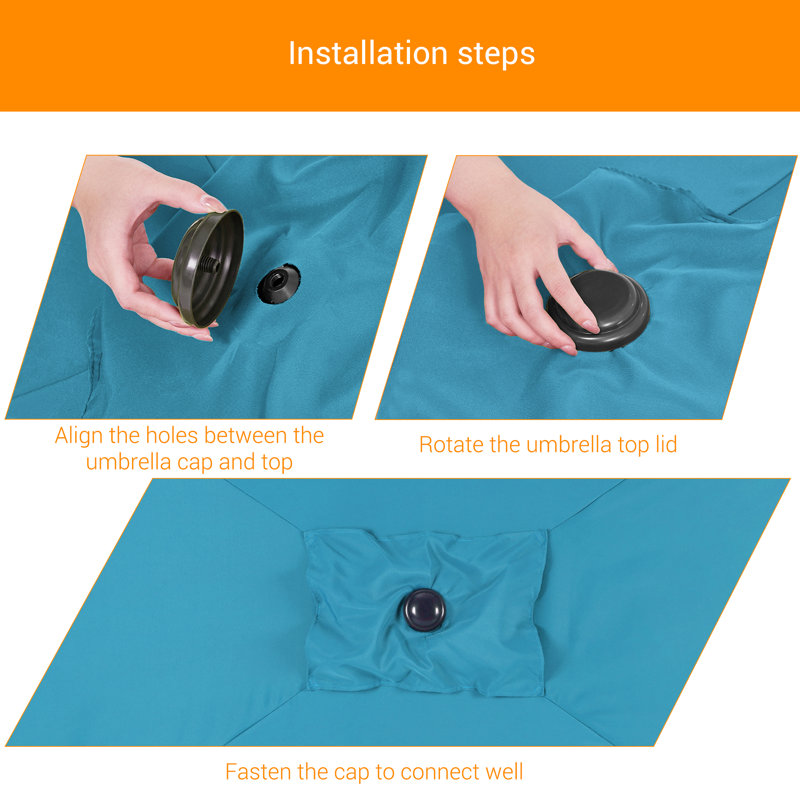 Installation steps

Align the holes between the umbrella cap and top

Rotate the umbrella top lid

Fasten the cap to connect well