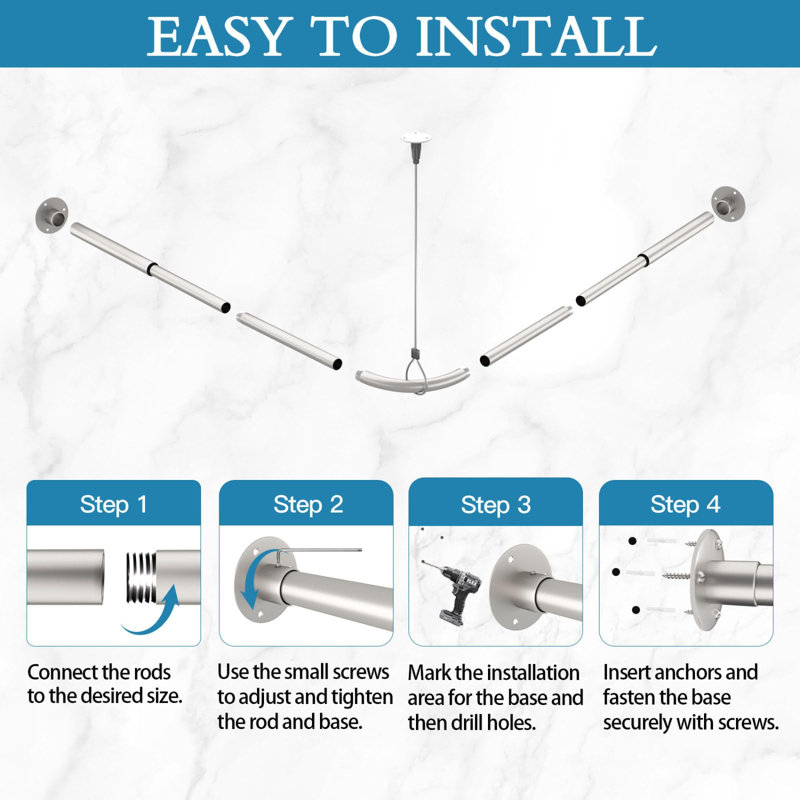 EASY TO INSTALL

Step 1

Connect the rods to the desired size.

Step 2

Use the small screws to adjust and tighten the rod and base.

Step 3

Mark the installation area for the base and then drill holes.

Step 4

Insert anchors and fasten the base securely with screws.