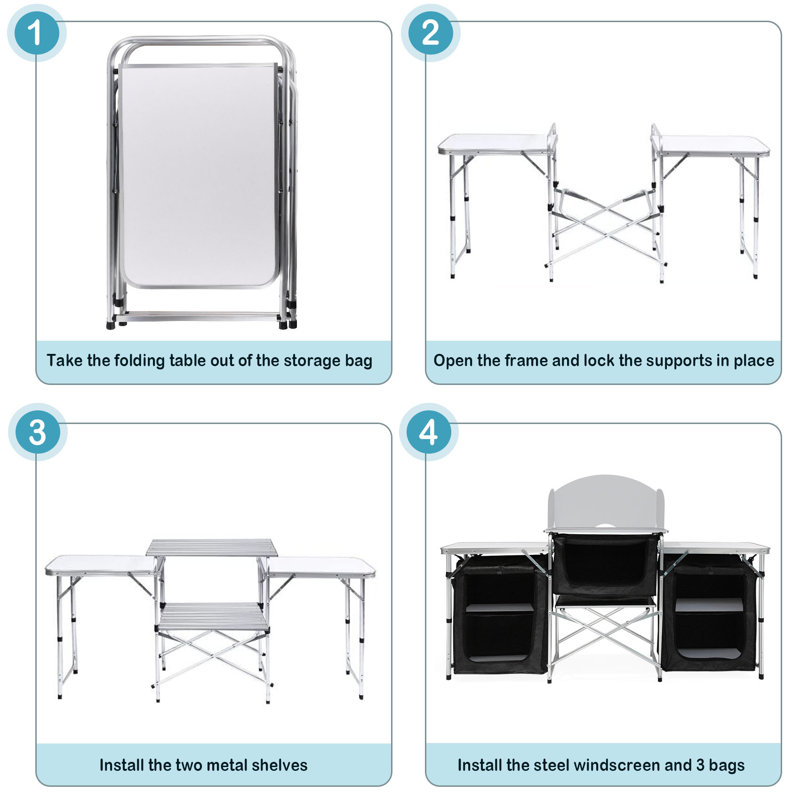 1

Take the folding table out of the storage bag

2

Open the frame and lock the supports in place

3

Install the two metal shelves

4

Install the steel windscreen and 3 bags