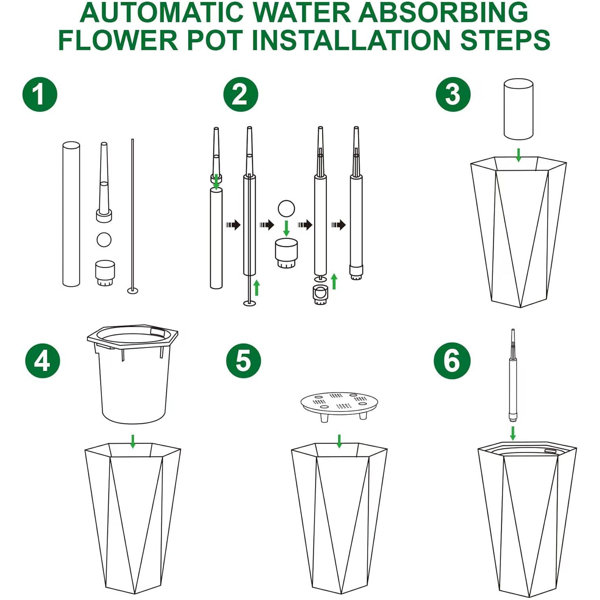 AUTOMATIC WATER ABSORBING FLOWER POT INSTALLATION STEPS

1

2

3

4

5

6