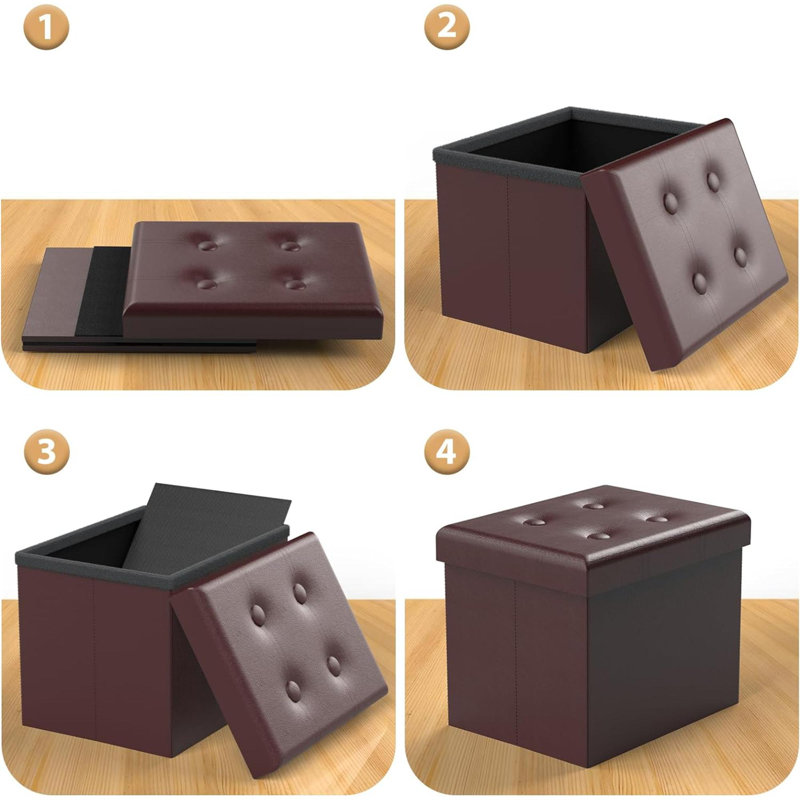 1

2

3

4