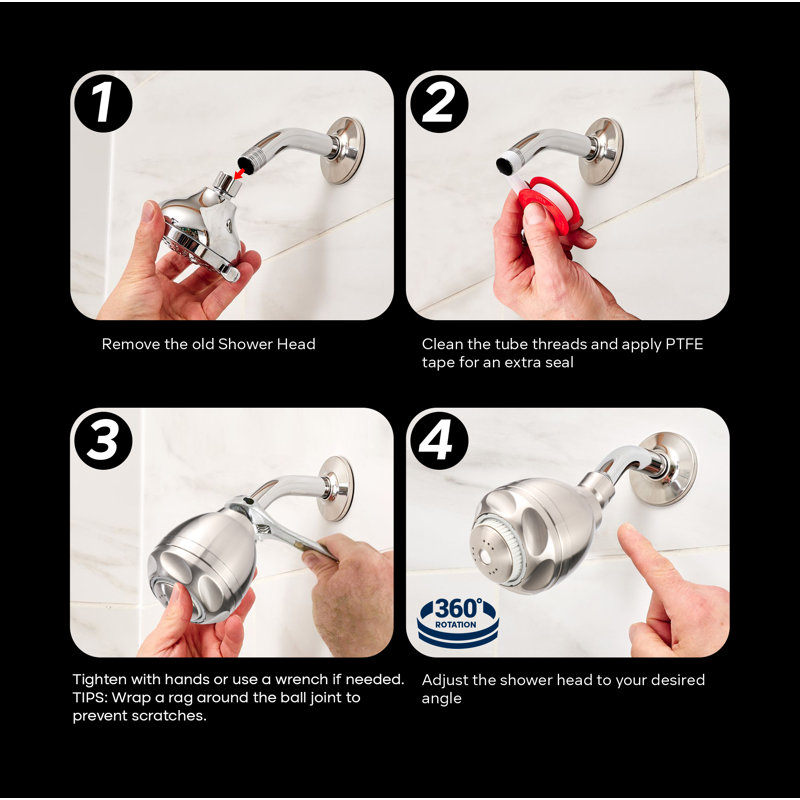 1

Remove the old Shower Head

2

Clean the tube threads and apply PTFE tape for an extra seal

3

Tighten with hands or use a wrench if needed. TIPS: Wrap a rag around the ball joint to prevent scratches.

4

360°
ROTATION

Adjust the shower head to your desired angle