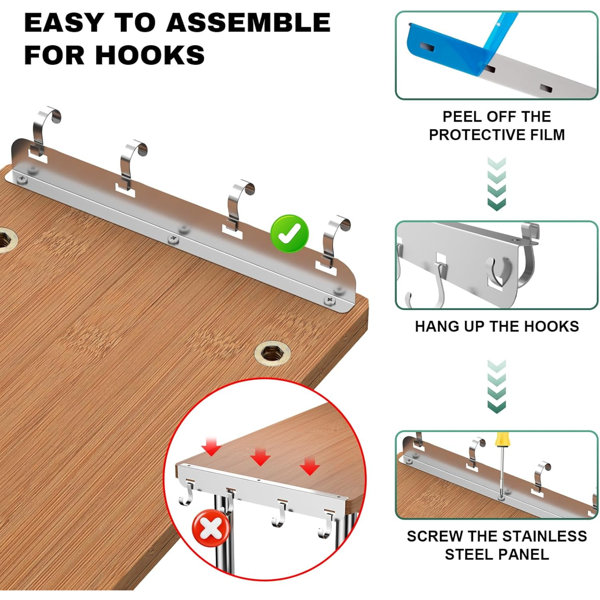 EASY TO ASSEMBLE FOR HOOKS

PEEL OFF THE PROTECTIVE FILM

HANG UP THE HOOKS

SCREW THE STAINLESS STEEL PANEL