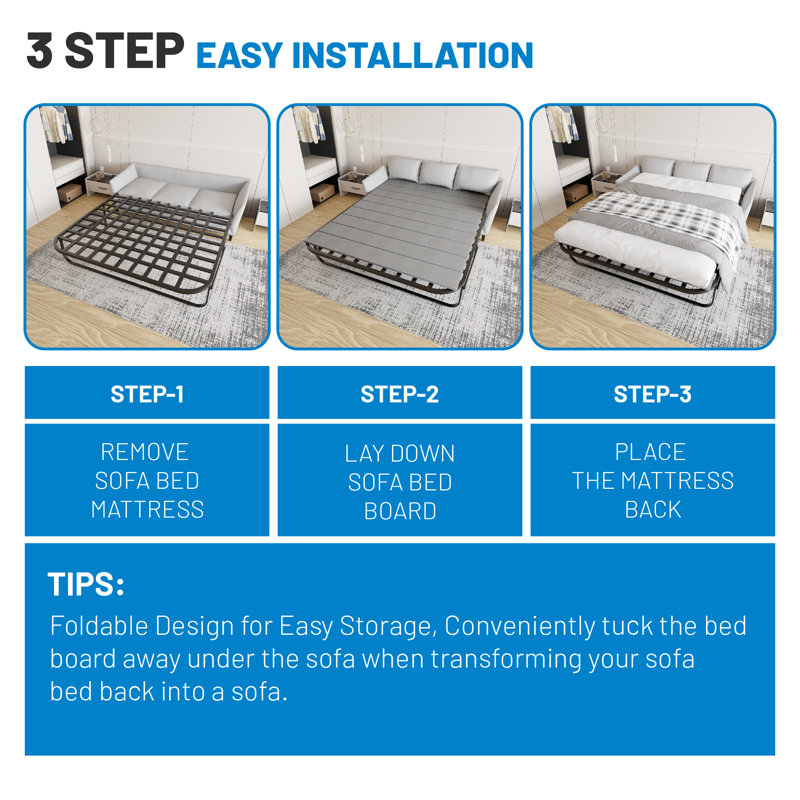 3 STEP EASY INSTALLATION

| STEP-1 | STEP-2 | STEP-3 |
|---|---|---|
| REMOVE SOFA BED MATTRESS | LAY DOWN SOFA BED BOARD | PLACE THE MATTRESS BACK |

TIPS:
Foldable Design for Easy Storage, Conveniently tuck the bed board away under the sofa when transforming your sofa bed back into a sofa.