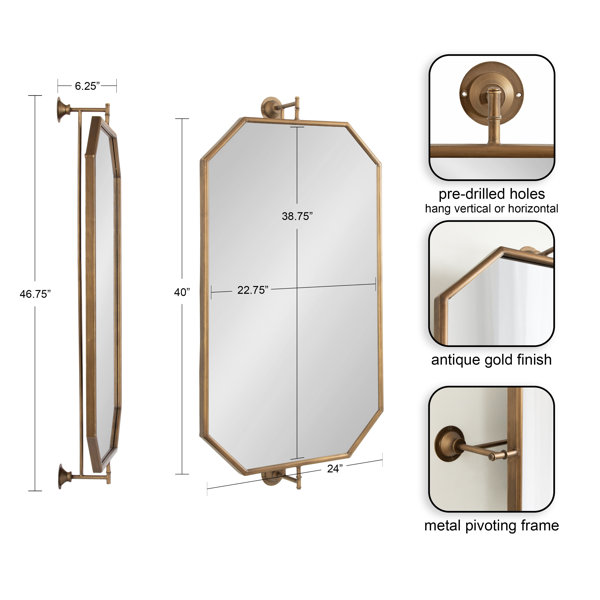 6.25"

46.75"

40"

38.75"

22.75"

24"

pre-drilled holes
hang vertical or horizontal

antique gold finish

metal pivoting frame