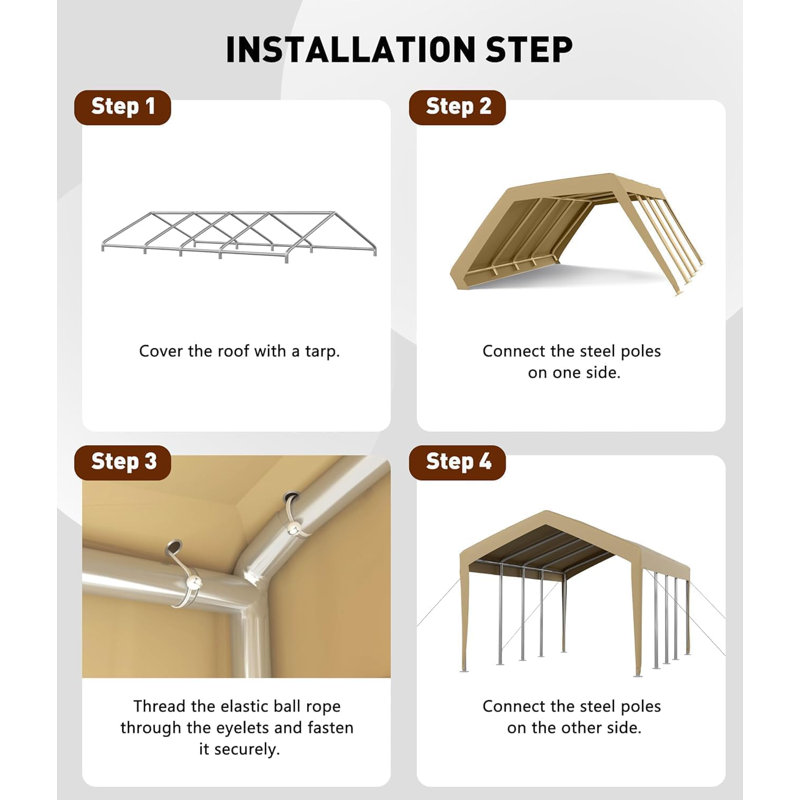 INSTALLATION STEP

Step 1

Cover the roof with a tarp.

Step 2

Connect the steel poles on one side.

Step 3

Thread the elastic ball rope through the eyelets and fasten it securely.

Step 4

Connect the steel poles on the other side.