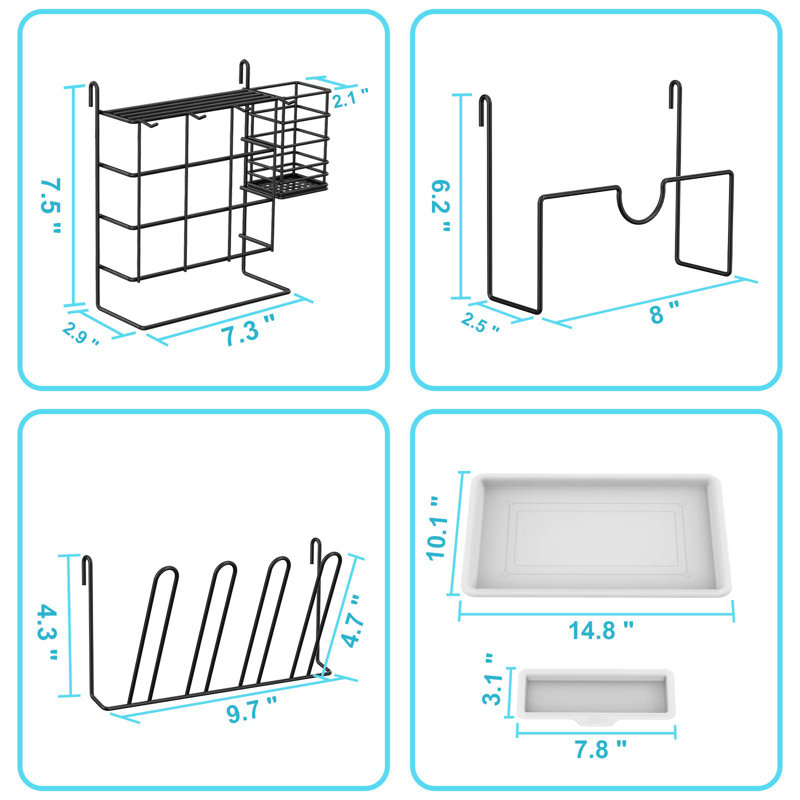 2.1 "
7.5 "
2.9 "
7.3 "

6.2 "
2.5 "
8 "

4.3 "
4.7 "
9.7 "

10.1 "
14.8 "
3.1 "
7.8 "