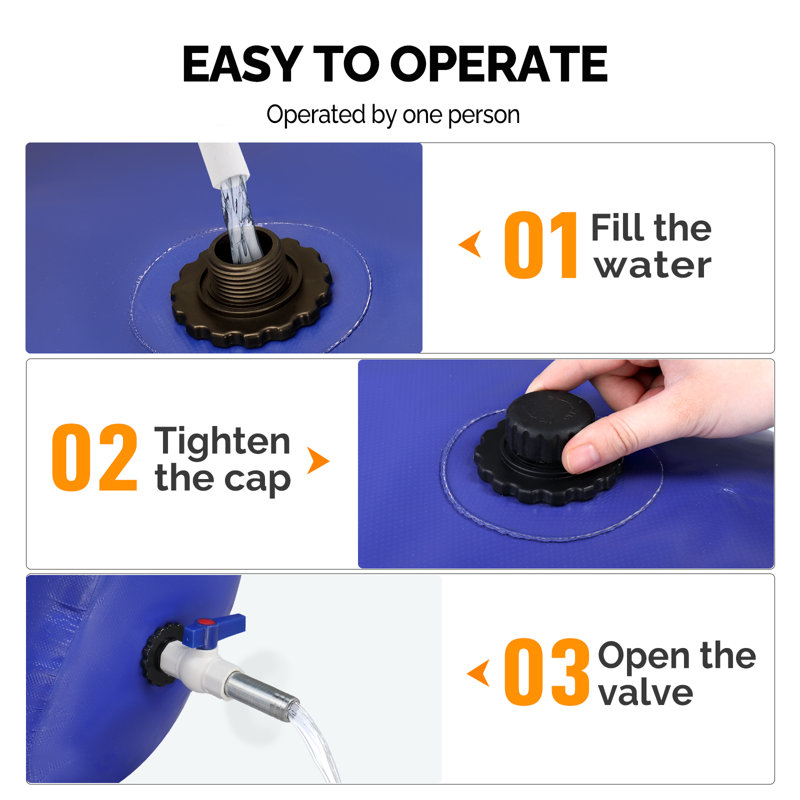 EASY TO OPERATE

Operated by one person

01 Fill the water

02 Tighten the cap

03 Open the valve