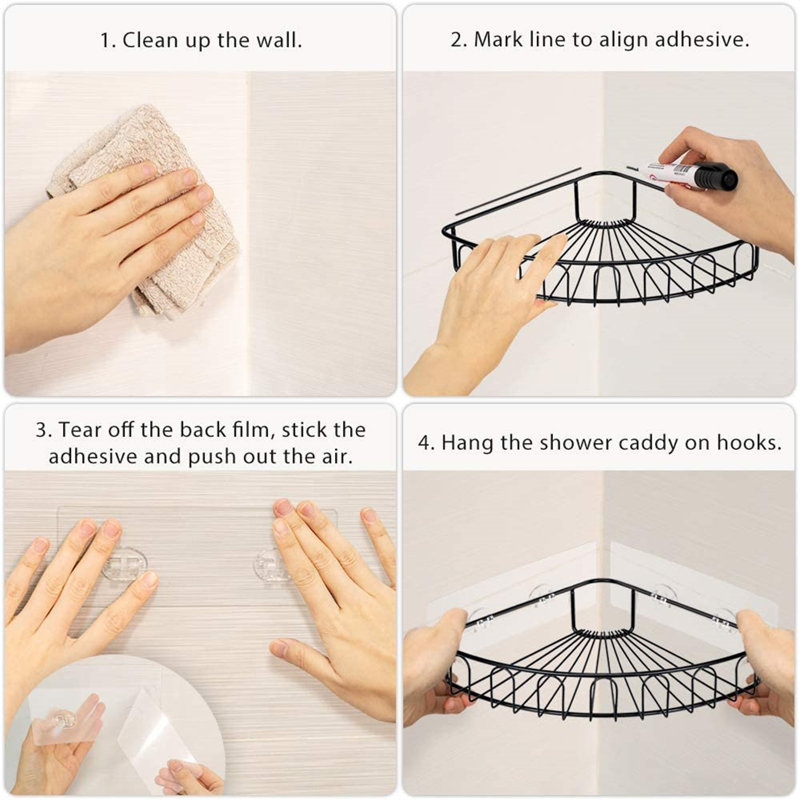 1. Clean up the wall.

2. Mark line to align adhesive.

3. Tear off the back film, stick the adhesive and push out the air.

4. Hang the shower caddy on hooks.