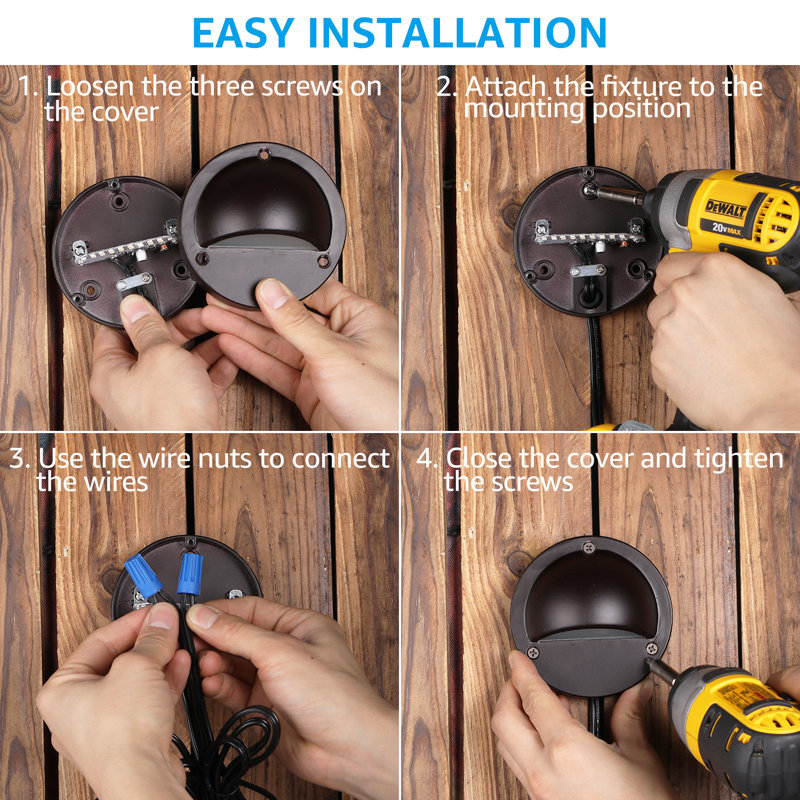 EASY INSTALLATION

1. Loosen the three screws on the cover

2. Attach the fixture to the mounting position

DEWALT

20V MAX

3. Use the wire nuts to connect the wires

4. Close the cover and tighten the screws