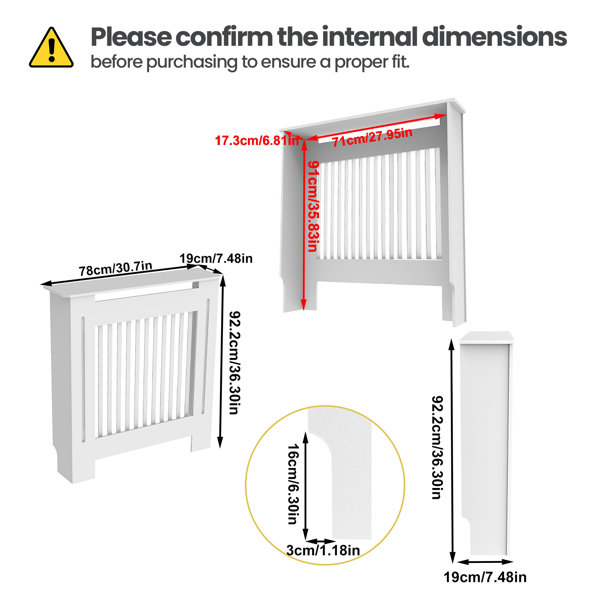 Please confirm the internal dimensions
before purchasing to ensure a proper fit.

17.3cm/6.81in
71cm/27.95in
91cm/35.83in

78cm/30.7in
19cm/7.48in
92.2cm/36.30in

16cm/6.30in
3cm/1.18in

92.2cm/36.30in
19cm/7.48in