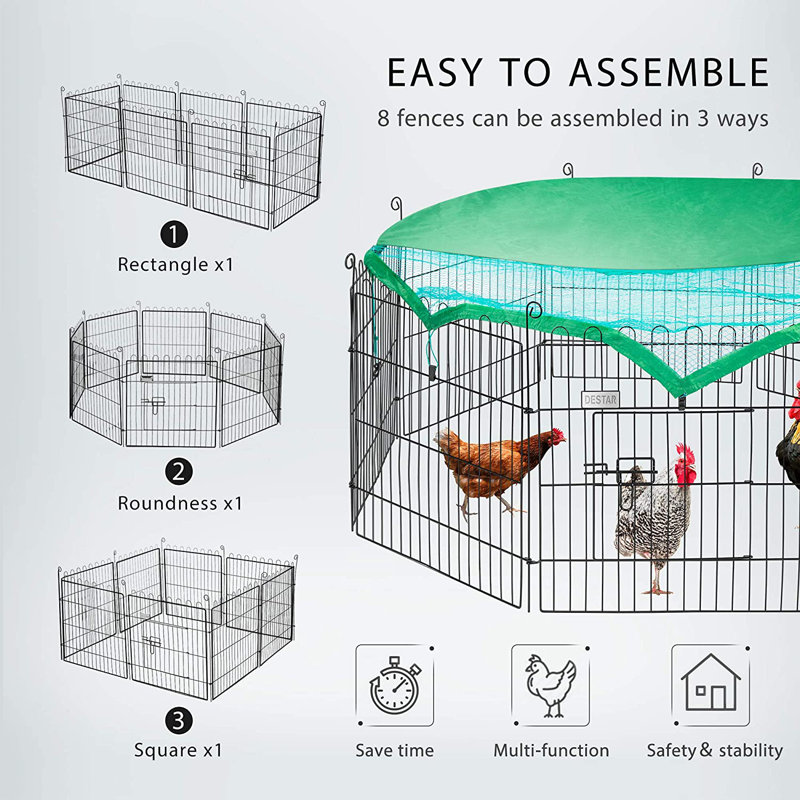 EASY TO ASSEMBLE
8 fences can be assembled in 3 ways

1
Rectangle x1

2
Roundness x1

3
Square x1

DESTAR

Save time
Multi-function
Safety & stability