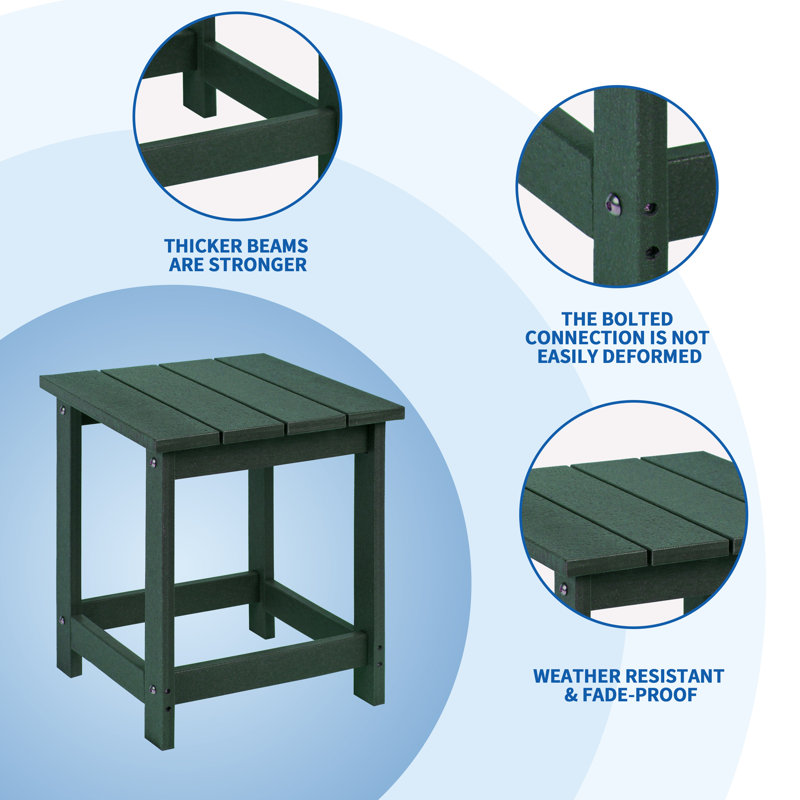 THICKER BEAMS ARE STRONGER

THE BOLTED CONNECTION IS NOT EASILY DEFORMED

WEATHER RESISTANT & FADE-PROOF