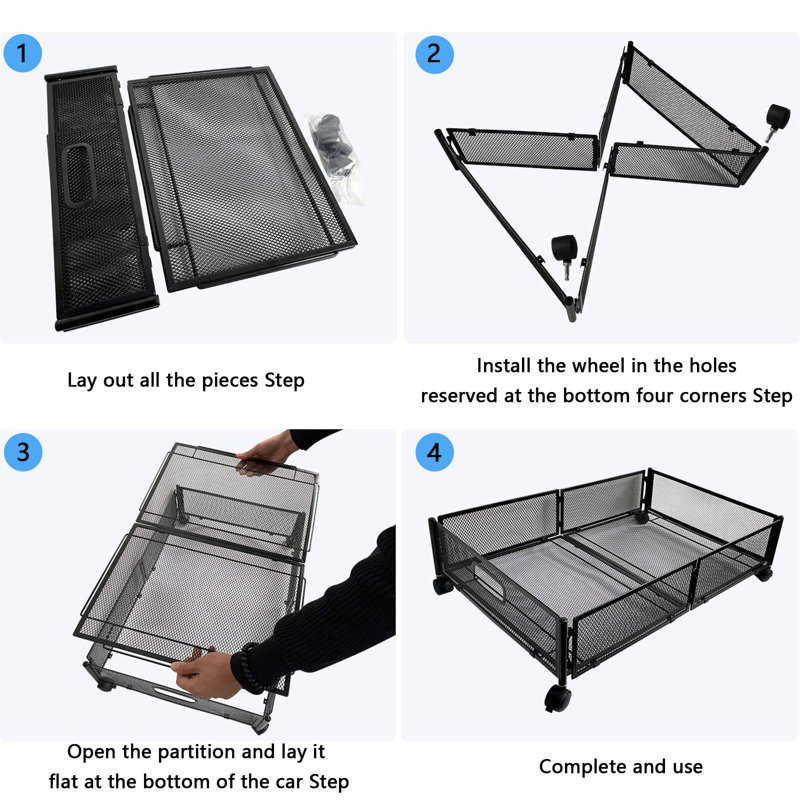 1

Lay out all the pieces Step

2

Install the wheel in the holes reserved at the bottom four corners Step

3

Open the partition and lay it flat at the bottom of the car Step

4

Complete and use