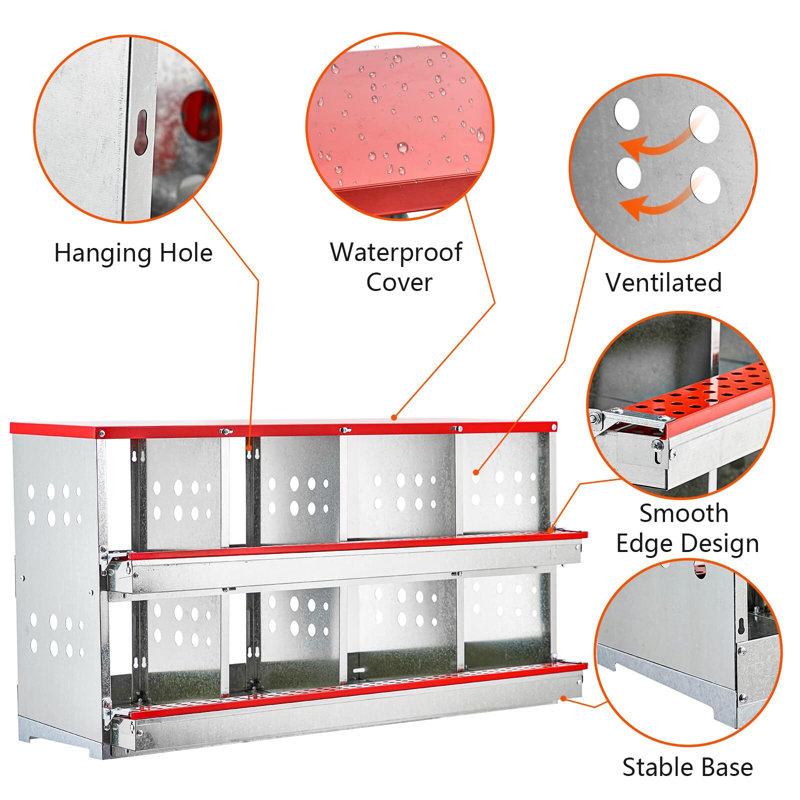 Hanging Hole

Waterproof Cover

Ventilated

Smooth Edge Design

Stable Base