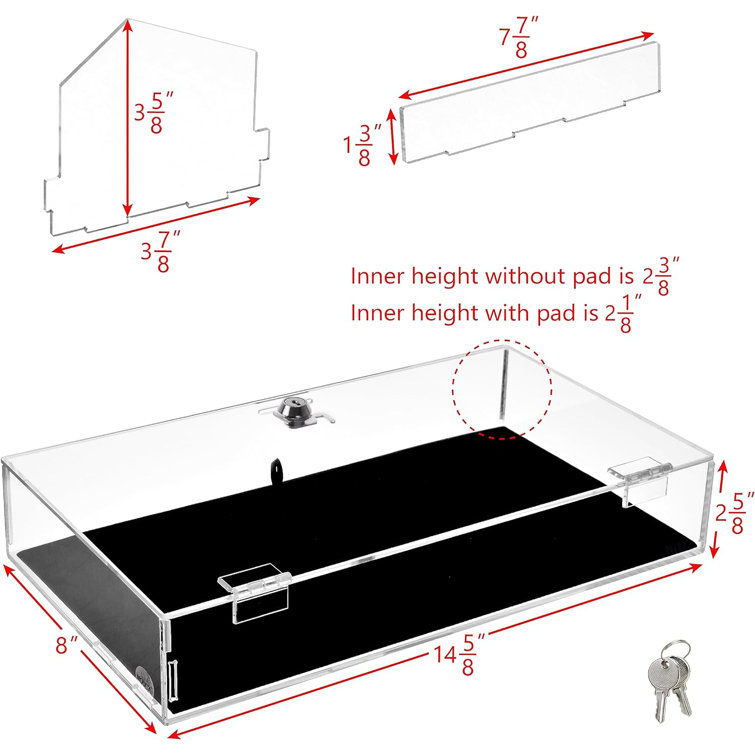 $3\frac{5}{8}''$

$3\frac{7}{8}''$

$7\frac{7}{8}''$

$1\frac{3}{8}''$

Inner height without pad is $2\frac{3}{8}''$

Inner height with pad is $2\frac{1}{8}''$

$2\frac{5}{8}''$

$8''$

$14\frac{5}{8}''$