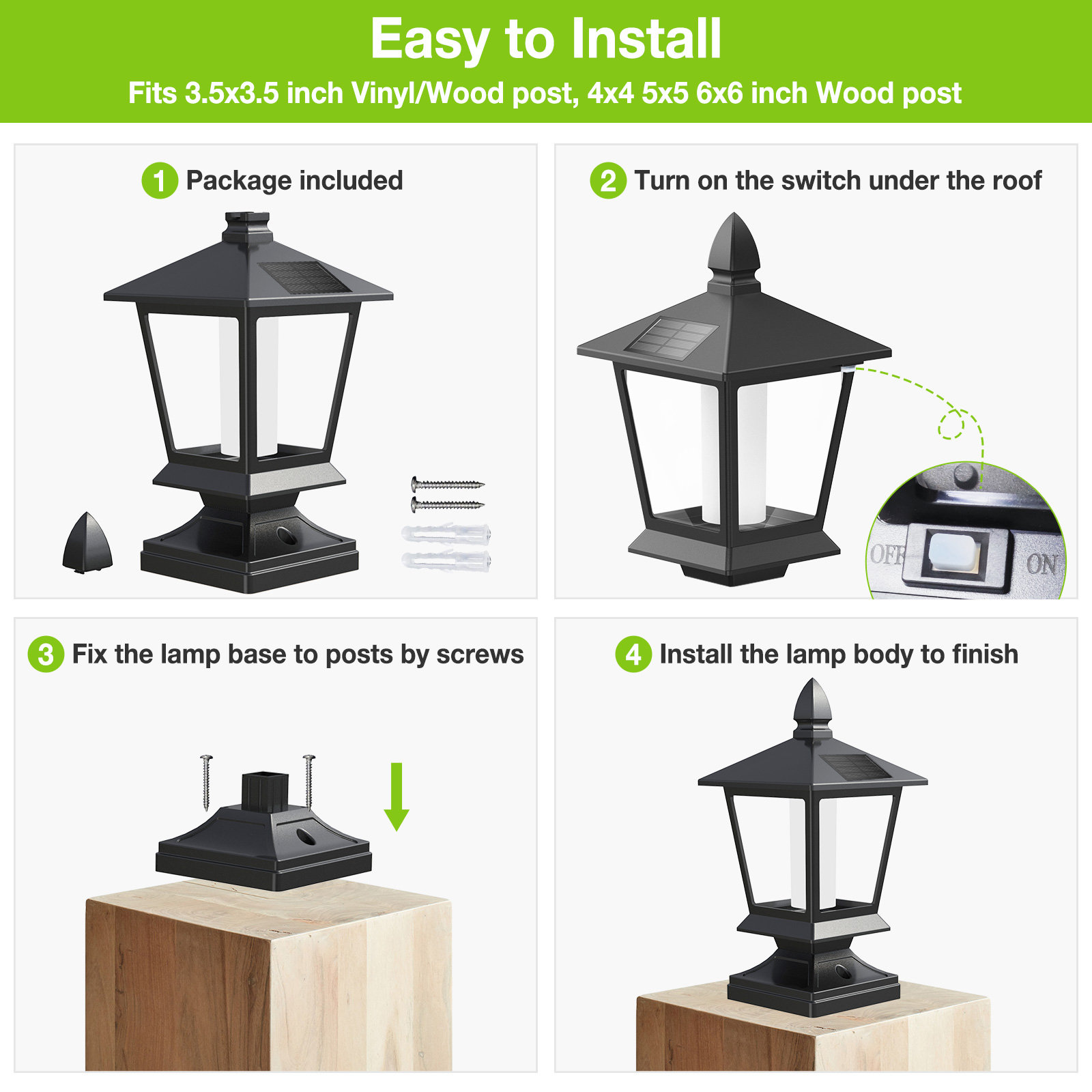 Easy to Install

Fits 3.5x3.5 inch Vinyl/Wood post, 4x4 5x5 6x6 inch Wood post

1 Package included

2 Turn on the switch under the roof

OFF

ON

3 Fix the lamp base to posts by screws

4 Install the lamp body to finish