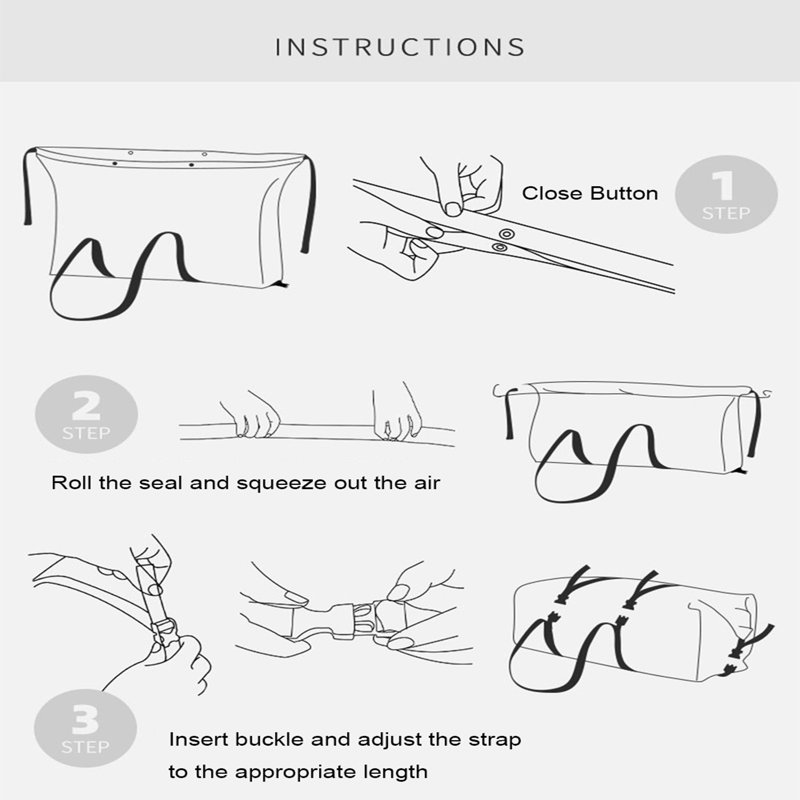 INSTRUCTIONS

Close Button

1
STEP

2
STEP

Roll the seal and squeeze out the air

3
STEP

Insert buckle and adjust the strap to the appropriate length