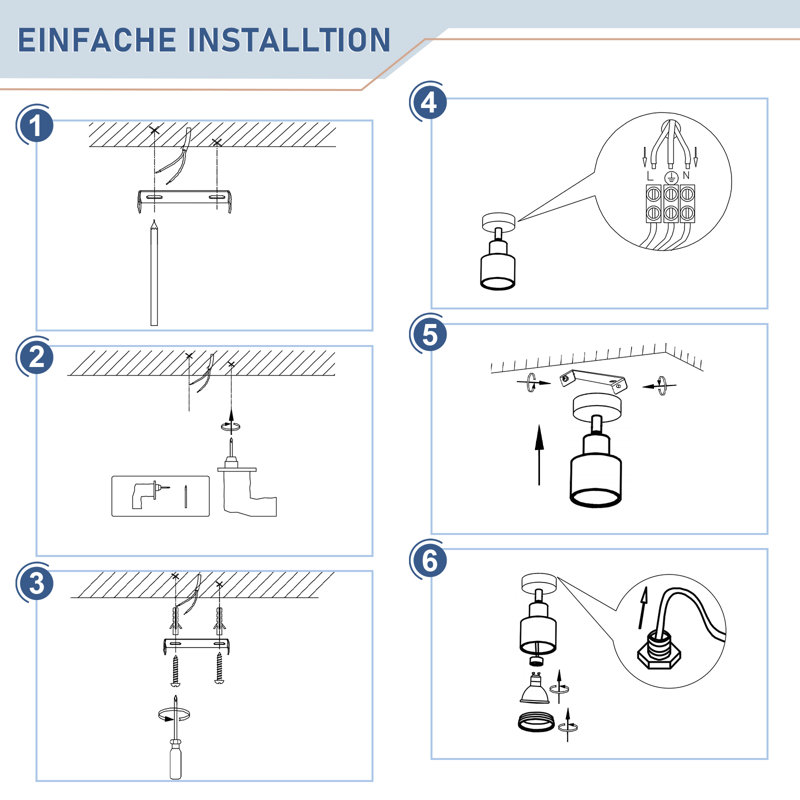 EINFACHE INSTALLTION

1

2

3

4

L N

5

6