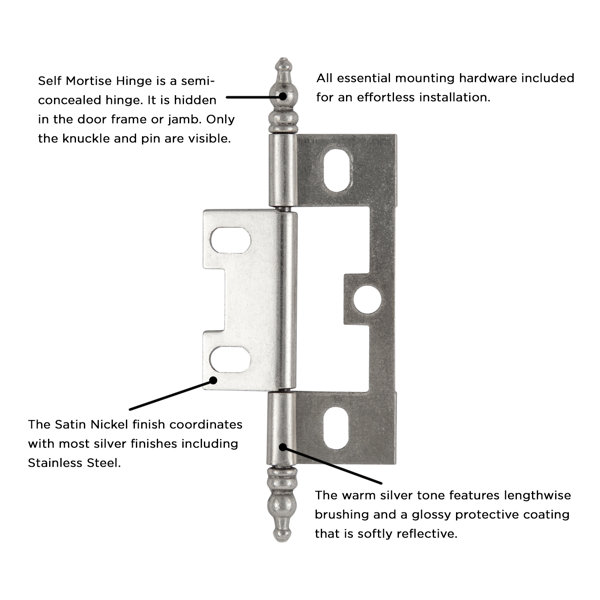 Self Mortise Hinge is a semi-concealed hinge. It is hidden in the door frame or jamb. Only the knuckle and pin are visible.

All essential mounting hardware included for an effortless installation.

The Satin Nickel finish coordinates with most silver finishes including Stainless Steel.

The warm silver tone features lengthwise brushing and a glossy protective coating that is softly reflective.