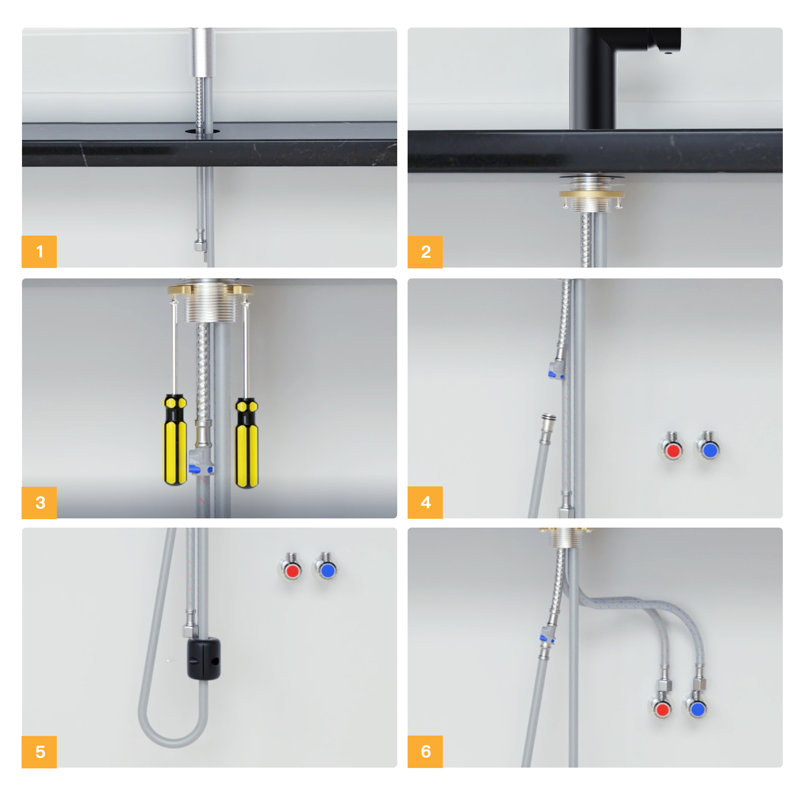 1

2

3

4

5

6