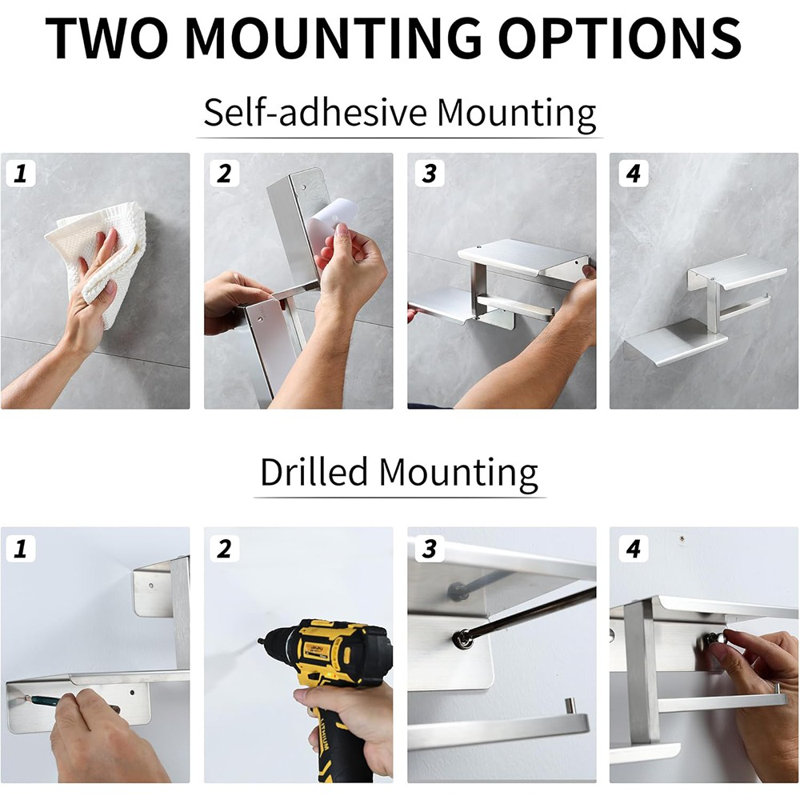 TWO MOUNTING OPTIONS

Self-adhesive Mounting

1

2

3

4

Drilled Mounting

1

2

3

4