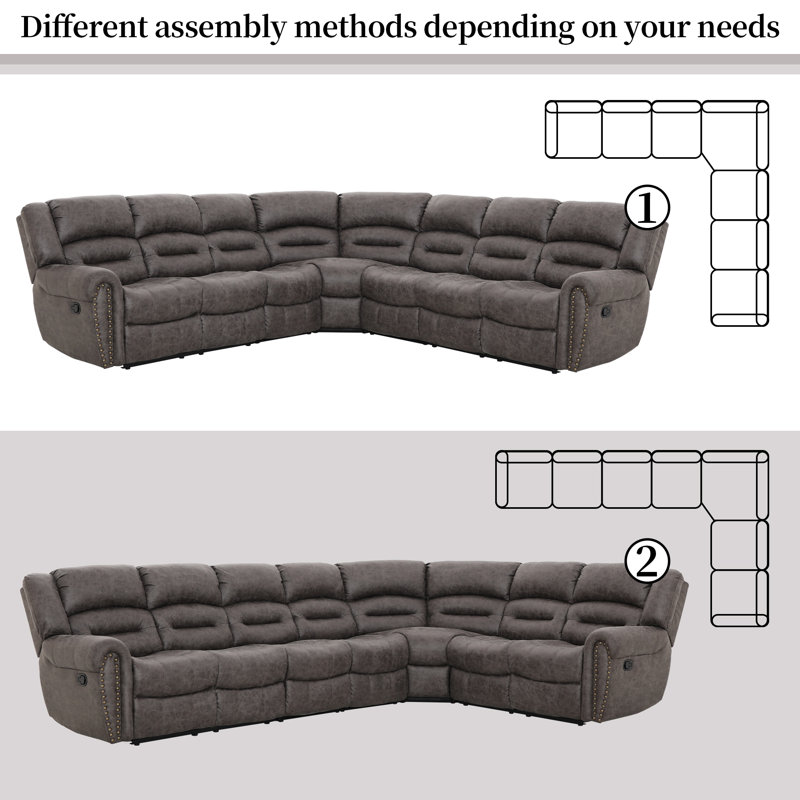 Different assembly methods depending on your needs

①

②