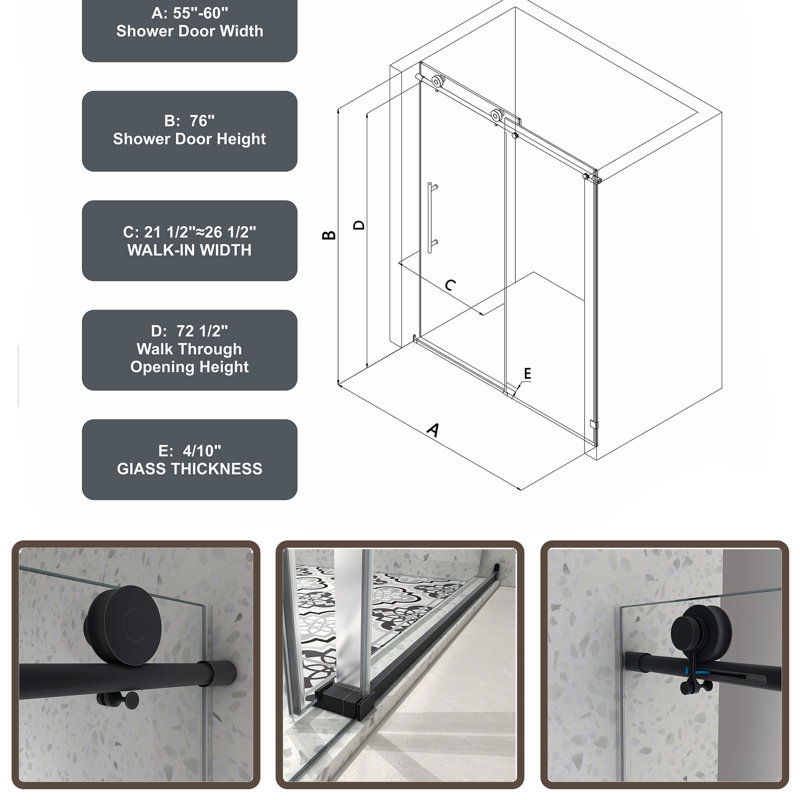 A: 55"-60"
Shower Door Width

B: 76"
Shower Door Height

C: 21 1/2"≈26 1/2"
WALK-IN WIDTH

D: 72 1/2"
Walk Through
Opening Height

E: 4/10"
GIASS THICKNESS

B
D
C
E
A