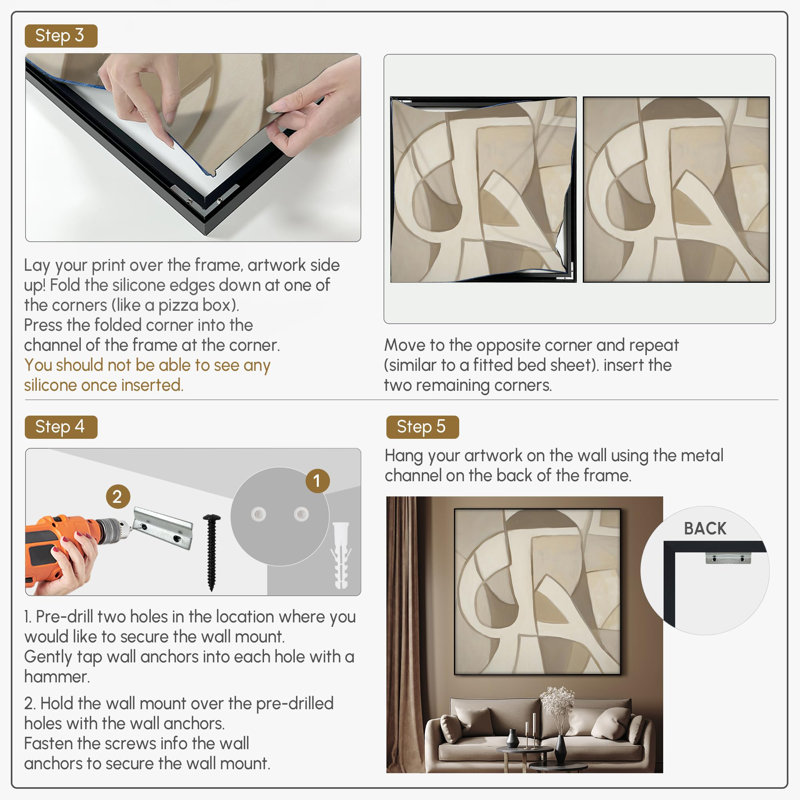 Step 3

Lay your print over the frame, artwork side up! Fold the silicone edges down at one of the corners (like a pizza box).
Press the folded corner into the channel of the frame at the corner.
You should not be able to see any silicone once inserted.

Move to the opposite corner and repeat (similar to a fitted bed sheet). insert the two remaining corners.

Step 4

2

1

1. Pre-drill two holes in the location where you would like to secure the wall mount.
Gently tap wall anchors into each hole with a hammer.

2. Hold the wall mount over the pre-drilled holes with the wall anchors.
Fasten the screws info the wall anchors to secure the wall mount.

Step 5

Hang your artwork on the wall using the metal channel on the back of the frame.

BACK