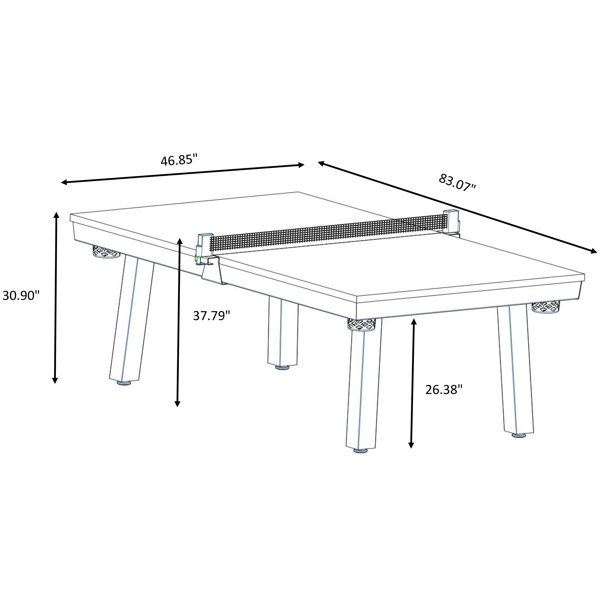 46.85"

83.07"

30.90"

37.79"

26.38"