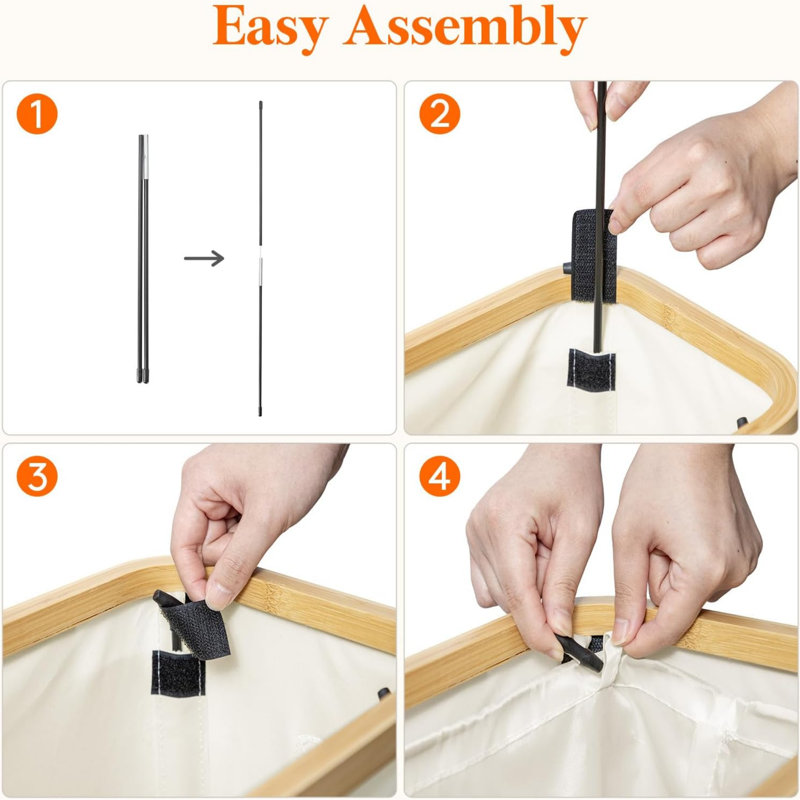 Easy Assembly

1

2

3

4