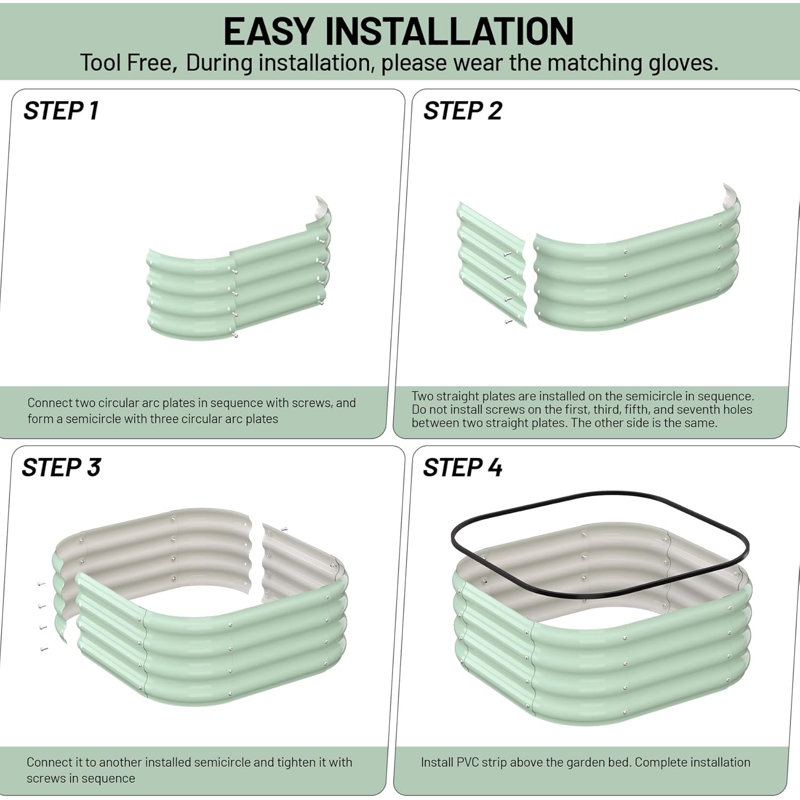 EASY INSTALLATION
Tool Free, During installation, please wear the matching gloves.

STEP 1

Connect two circular arc plates in sequence with screws, and form a semicircle with three circular arc plates

STEP 2

Two straight plates are installed on the semicircle in sequence. Do not install screws on the first, third, fifth, and seventh holes between two straight plates. The other side is the same.

STEP 3

Connect it to another installed semicircle and tighten it with screws in sequence

STEP 4

Install PVC strip above the garden bed. Complete installation