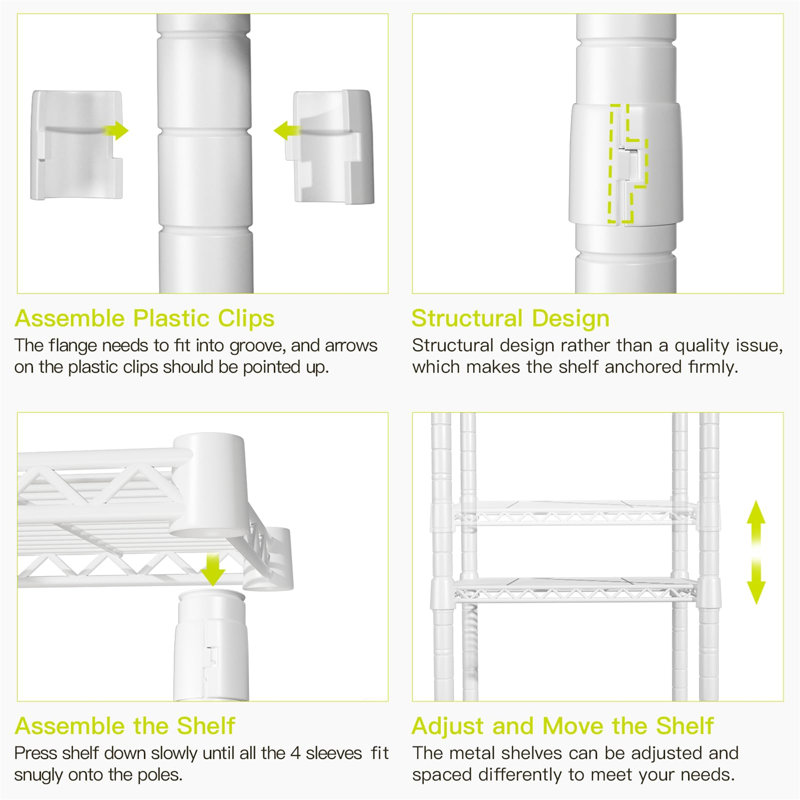 Assemble Plastic Clips
The flange needs to fit into groove, and arrows on the plastic clips should be pointed up.

Structural Design
Structural design rather than a quality issue, which makes the shelf anchored firmly.

Assemble the Shelf
Press shelf down slowly until all the 4 sleeves fit snugly onto the poles.

Adjust and Move the Shelf
The metal shelves can be adjusted and spaced differently to meet your needs.