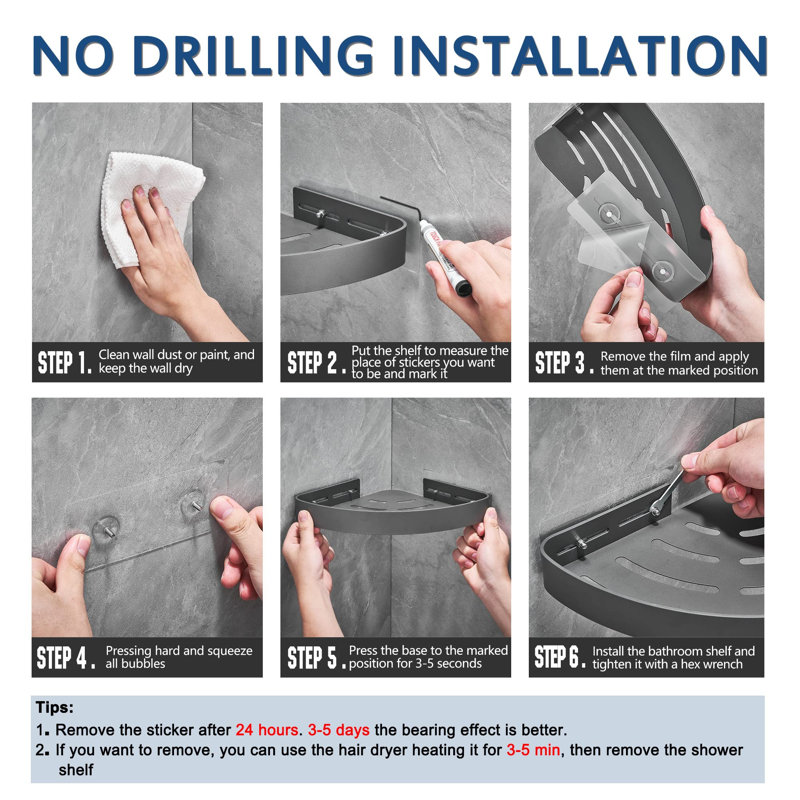 NO DRILLING INSTALLATION

STEP 1. Clean wall dust or paint, and keep the wall dry

STEP 2. Put the shelf to measure the place of stickers you want to be and mark it

STEP 3. Remove the film and apply them at the marked position

STEP 4. Pressing hard and squeeze all bubbles

STEP 5. Press the base to the marked position for 3-5 seconds

STEP 6. Install the bathroom shelf and tighten it with a hex wrench

Tips:
1. Remove the sticker after 24 hours. 3-5 days the bearing effect is better.
2. If you want to remove, you can use the hair dryer heating it for 3-5 min, then remove the shower shelf