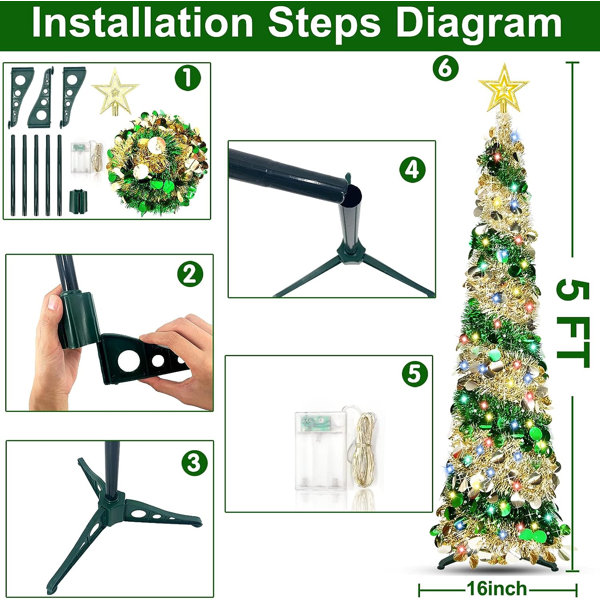 Installation Steps Diagram

1

2

3

4

5

6

5 FT

16inch