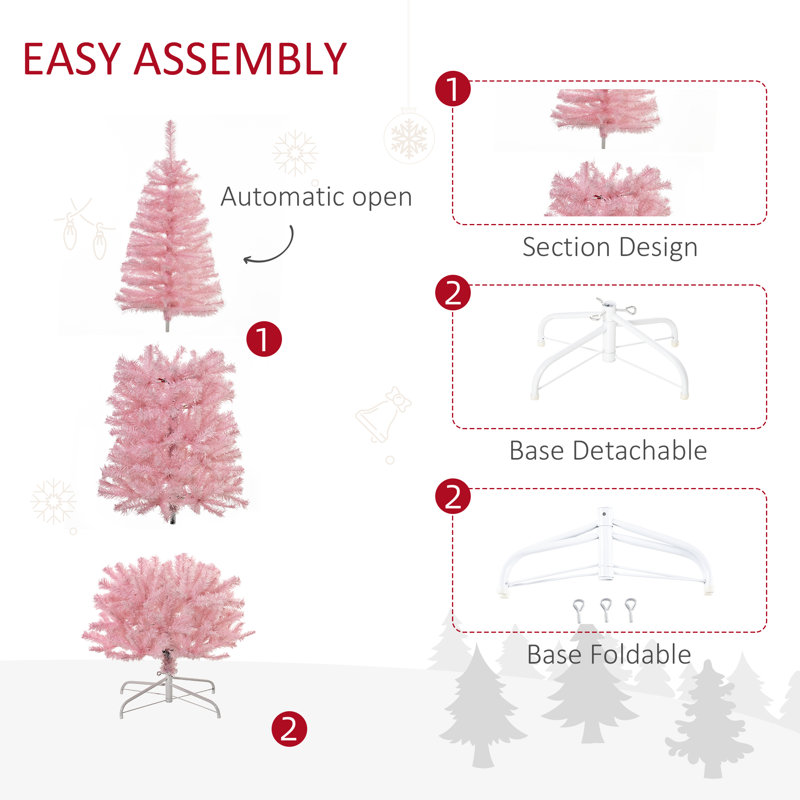 EASY ASSEMBLY

Automatic open

1

2

1

Section Design

2

Base Detachable

2

Base Foldable