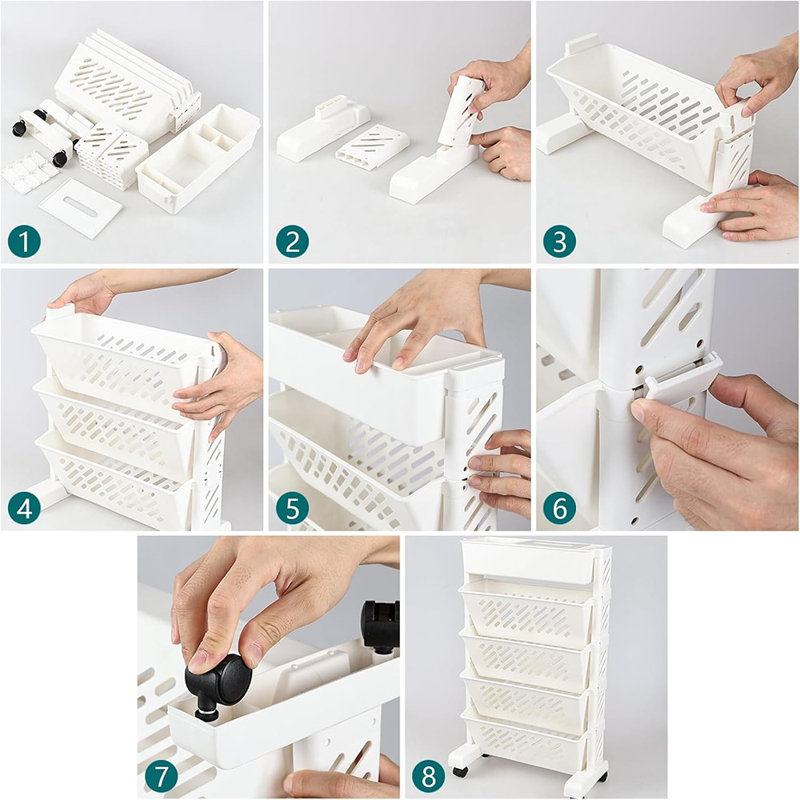 1
2
3
4
5
6
7
8