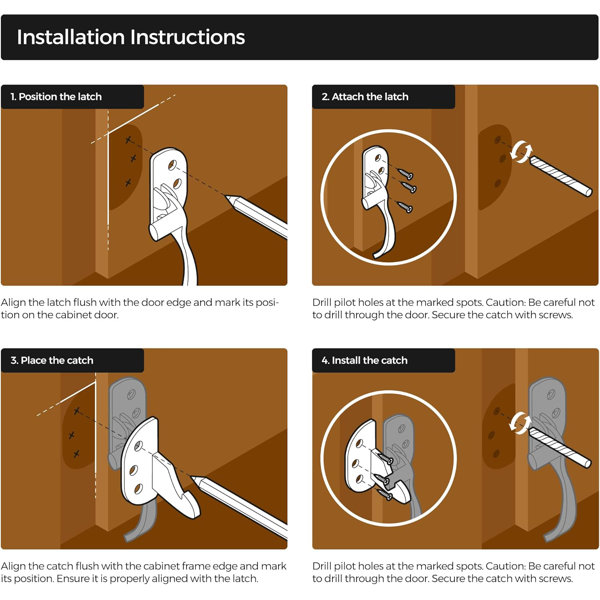 Installation Instructions

1. Position the latch

Align the latch flush with the door edge and mark its position on the cabinet door.

2. Attach the latch

Drill pilot holes at the marked spots. Caution: Be careful not to drill through the door. Secure the catch with screws.

3. Place the catch

Align the catch flush with the cabinet frame edge and mark its position. Ensure it is properly aligned with the latch.

4. Install the catch

Drill pilot holes at the marked spots. Caution: Be careful not to drill through the door. Secure the catch with screws.