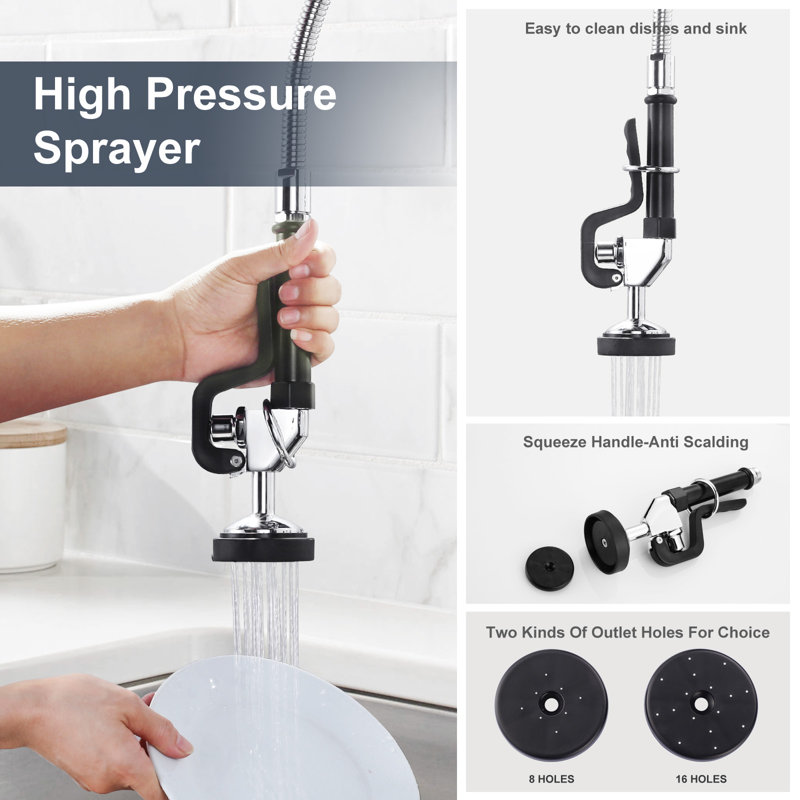 High Pressure Sprayer

Easy to clean dishes and sink

Squeeze Handle-Anti Scalding

Two Kinds Of Outlet Holes For Choice

8 HOLES

16 HOLES