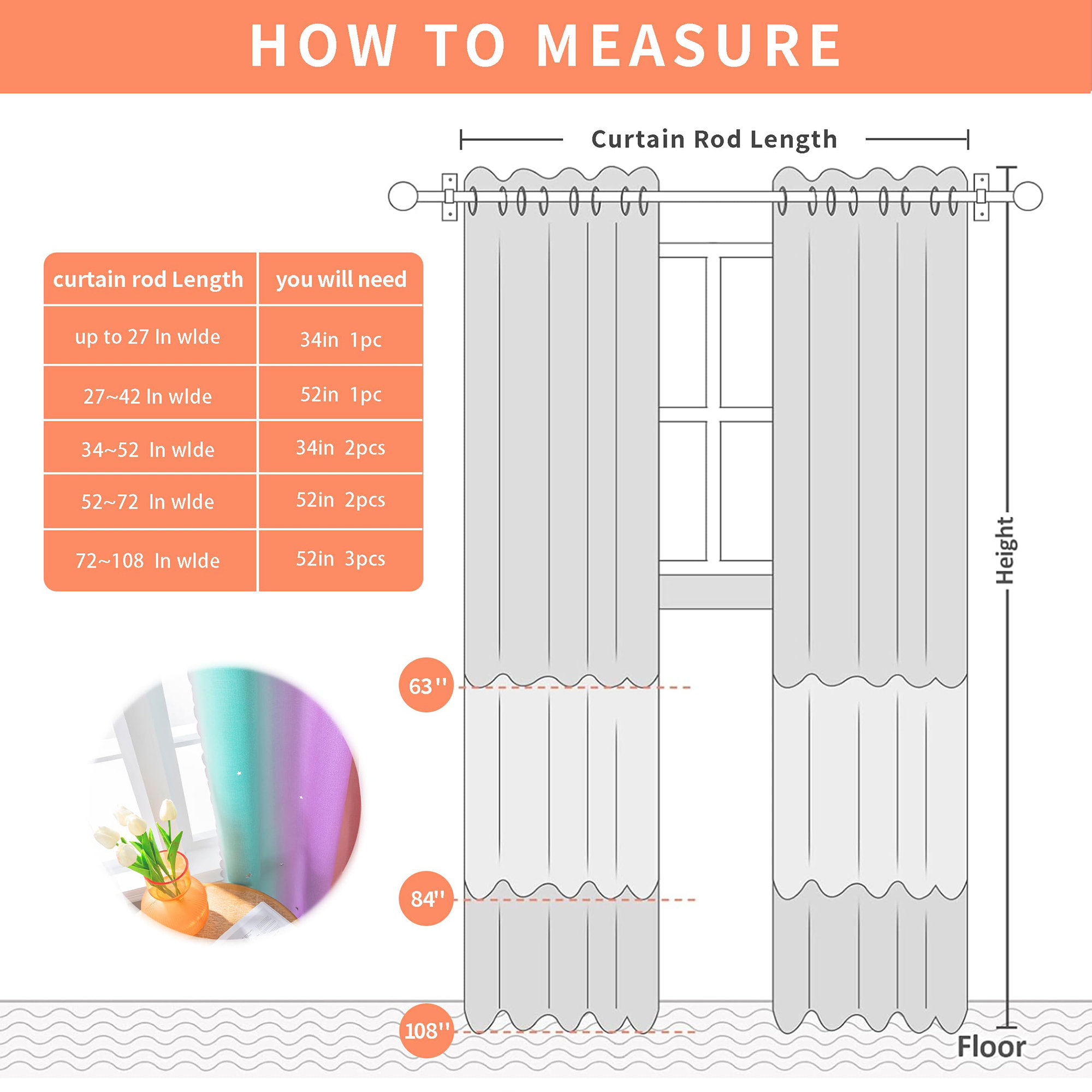 HOW TO MEASURE

Curtain Rod Length

| curtain rod Length | you will need |
|---|---|
| up to 27 In wlde | 34in 1pc |
| 27~42 In wlde | 52in 1pc |
| 34~52 In wlde | 34in 2pcs |
| 52~72 In wlde | 52in 2pcs |
| 72~108 In wlde | 52in 3pcs |

Height

63''

84''

108''

Floor