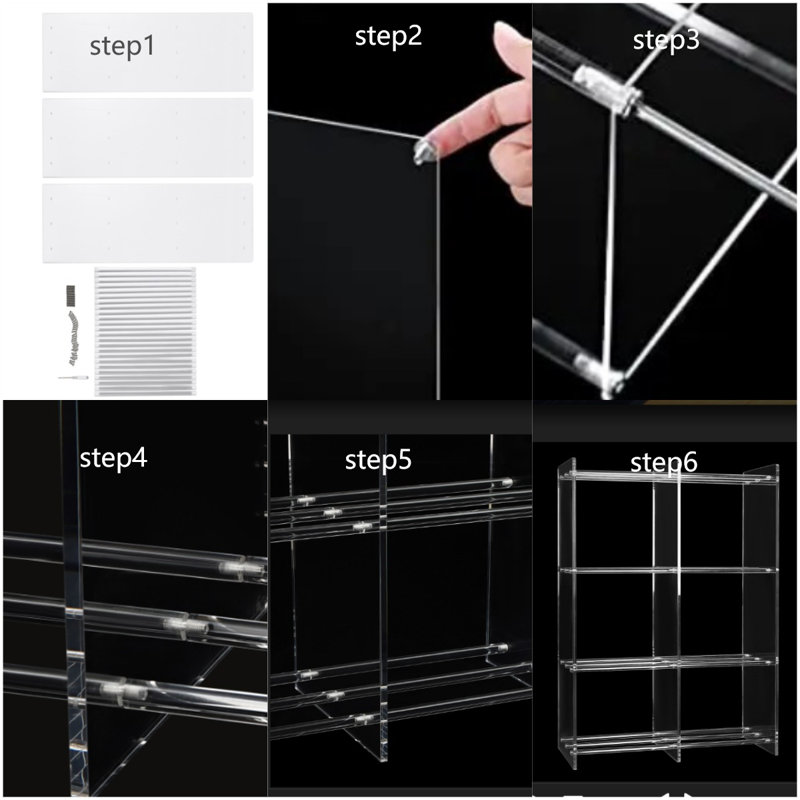 step1

step2

step3

step4

step5

step6