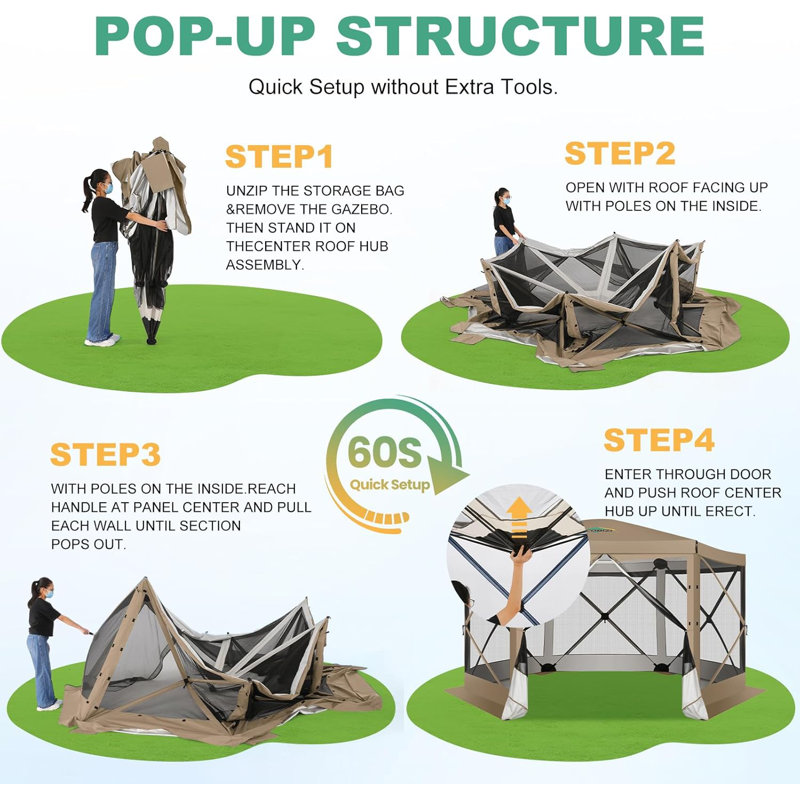 POP-UP STRUCTURE

Quick Setup without Extra Tools.

STEP1

UNZIP THE STORAGE BAG &REMOVE THE GAZEBO. THEN STAND IT ON THECENTER ROOF HUB ASSEMBLY.

STEP2

OPEN WITH ROOF FACING UP WITH POLES ON THE INSIDE.

60S
Quick Setup

STEP3

WITH POLES ON THE INSIDE.REACH HANDLE AT PANEL CENTER AND PULL EACH WALL UNTIL SECTION POPS OUT.

STEP4

ENTER THROUGH DOOR AND PUSH ROOF CENTER HUB UP UNTIL ERECT.