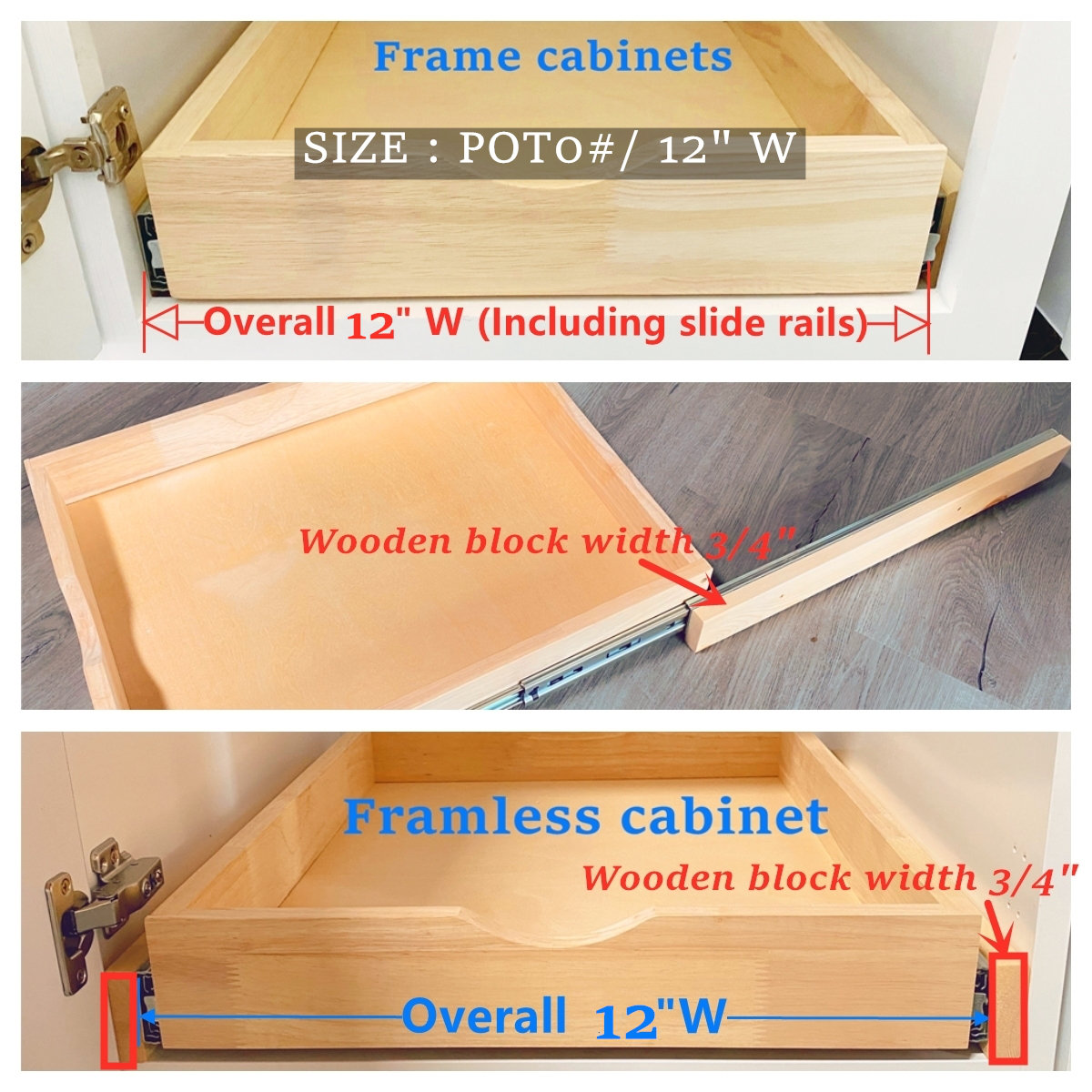 Frame cabinets

SIZE : POT0#/ 12" W

Overall 12" W (Including slide rails)

Wooden block width 3/4"

Framless cabinet

Wooden block width 3/4"

Overall 12"W