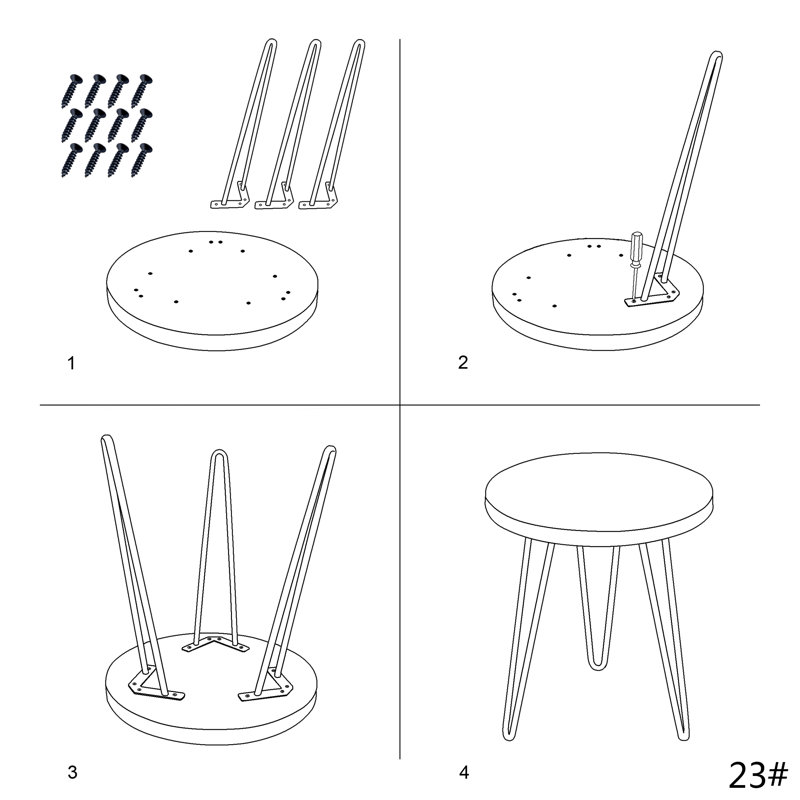 1

2

3

4

23#