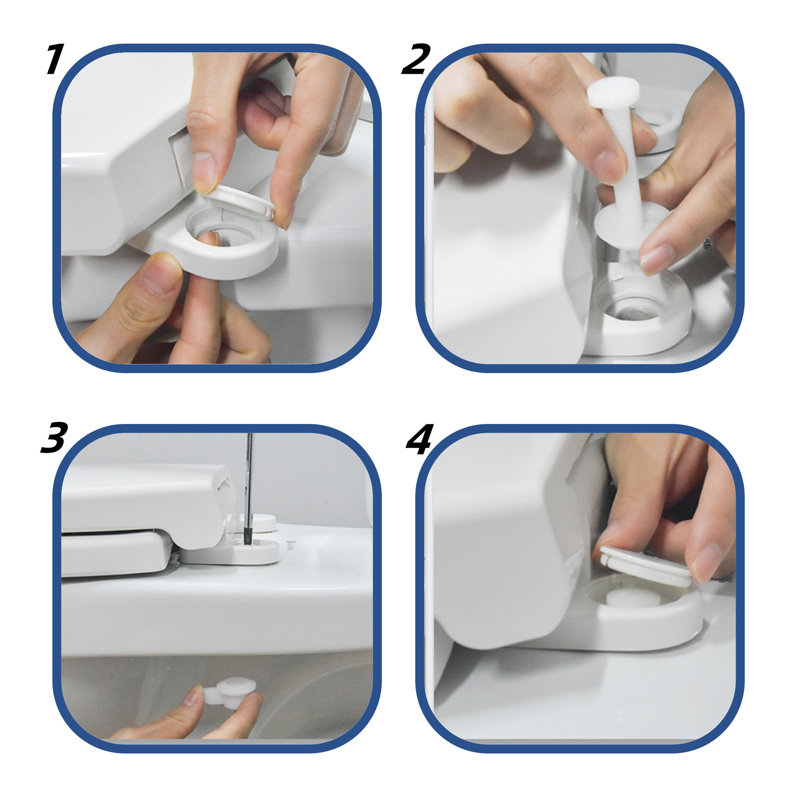 1

2

3

4